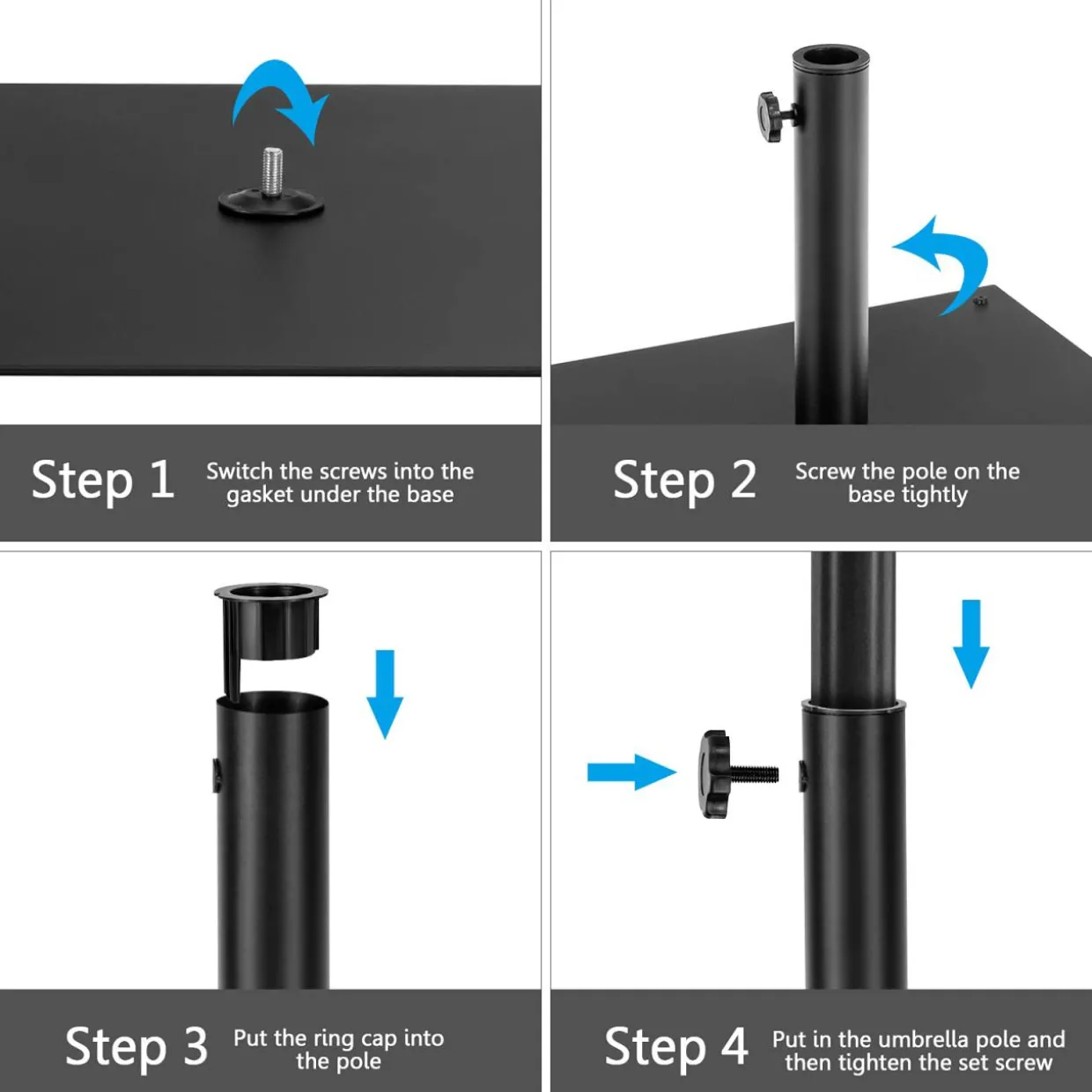 Step 1 Switch the screws into the gasket under the base

Step 2 Screw the pole on the base tightly

Step 3 Put the ring cap into the pole

Step 4 Put in the umbrella pole and then tighten the set screw